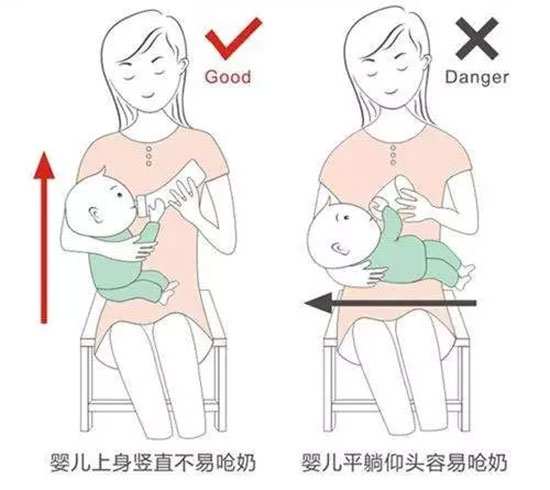 Good

Danger

婴儿上身竖直不易呛奶

婴儿平躺仰头容易呛奶